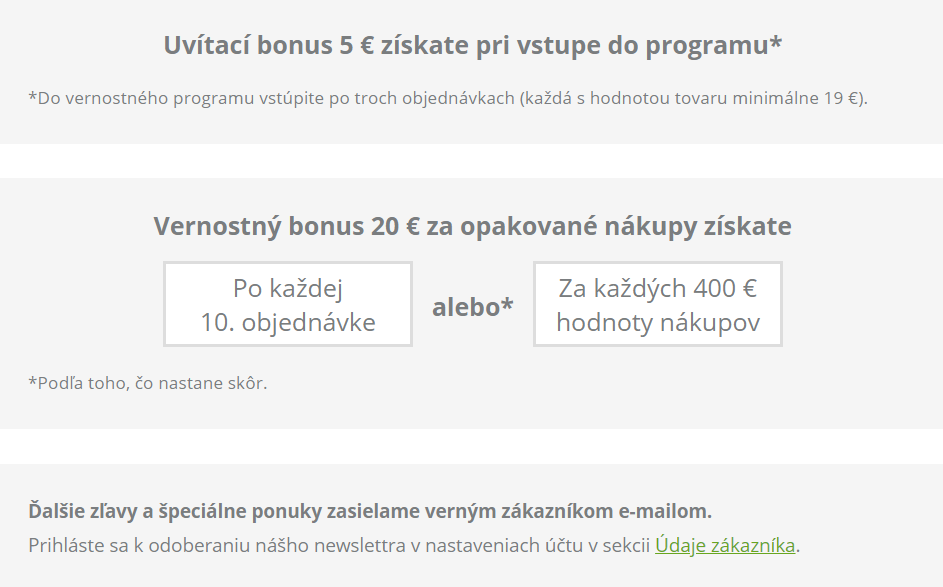 Uvítací bonus 5 € získate pri vstupe do programu*

*Do vernostného programu vstúpite po troch objednávkach (každá s hodnotou tovaru minimálne 19 €).

Vernostný bonus 20 € za opakované nákupy získate

Po každej 10. objednávke

alebo*

Za každých 400 € hodnoty nákupov

*Podľa toho, čo nastane skôr.

Ďalšie zľavy a špeciálne ponuky zasielame verným zákazníkom e-mailom.

Prihláste sa k odoberaniu nášho newslettra v nastaveniach účtu v sekcii Údaje zákazníka.